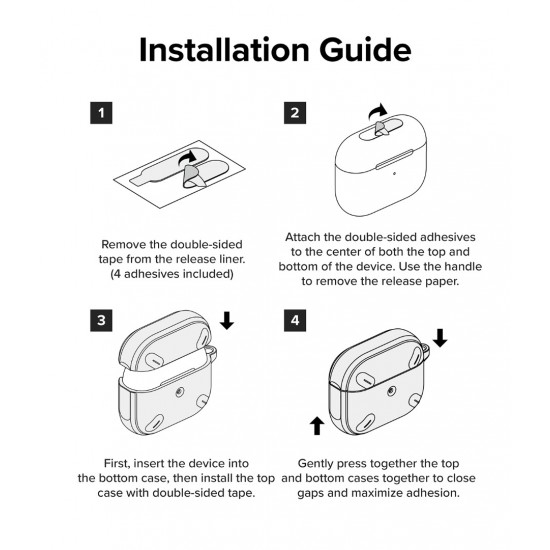 Installation Guide

1

Remove the double-sided tape from the release liner. (4 adhesives included)

2

Attach the double-sided adhesives to the center of both the top and bottom of the device. Use the handle to remove the release paper.

3

First, insert the device into the bottom case, then install the top case with double-sided tape.

4

Gently press together the top and bottom cases together to close gaps and maximize adhesion.